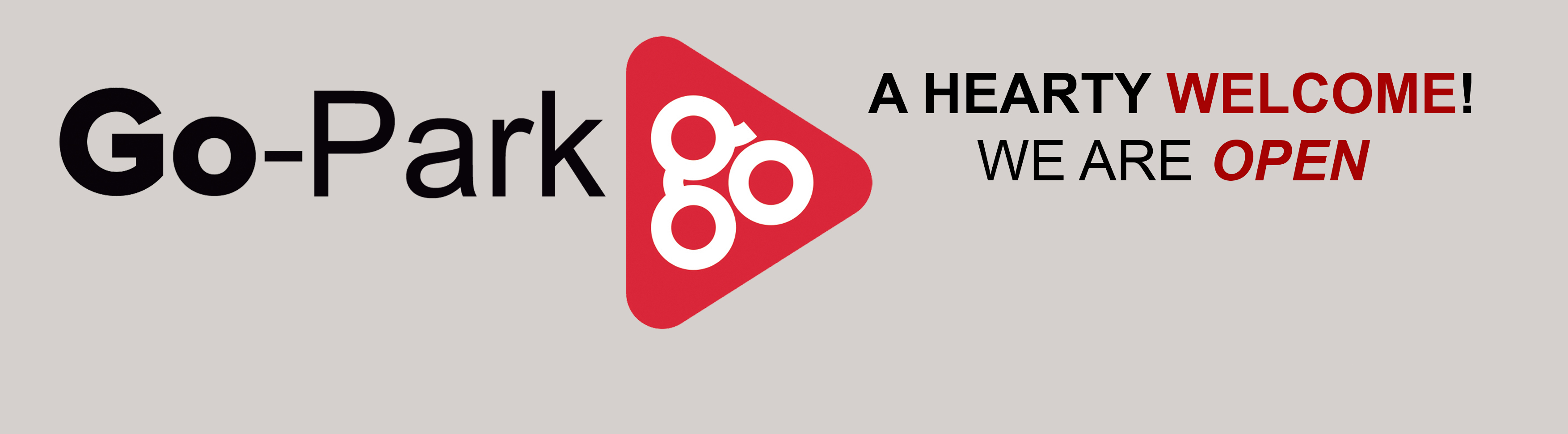 Go-Park go

A HEARTY WELCOME!
WE ARE OPEN